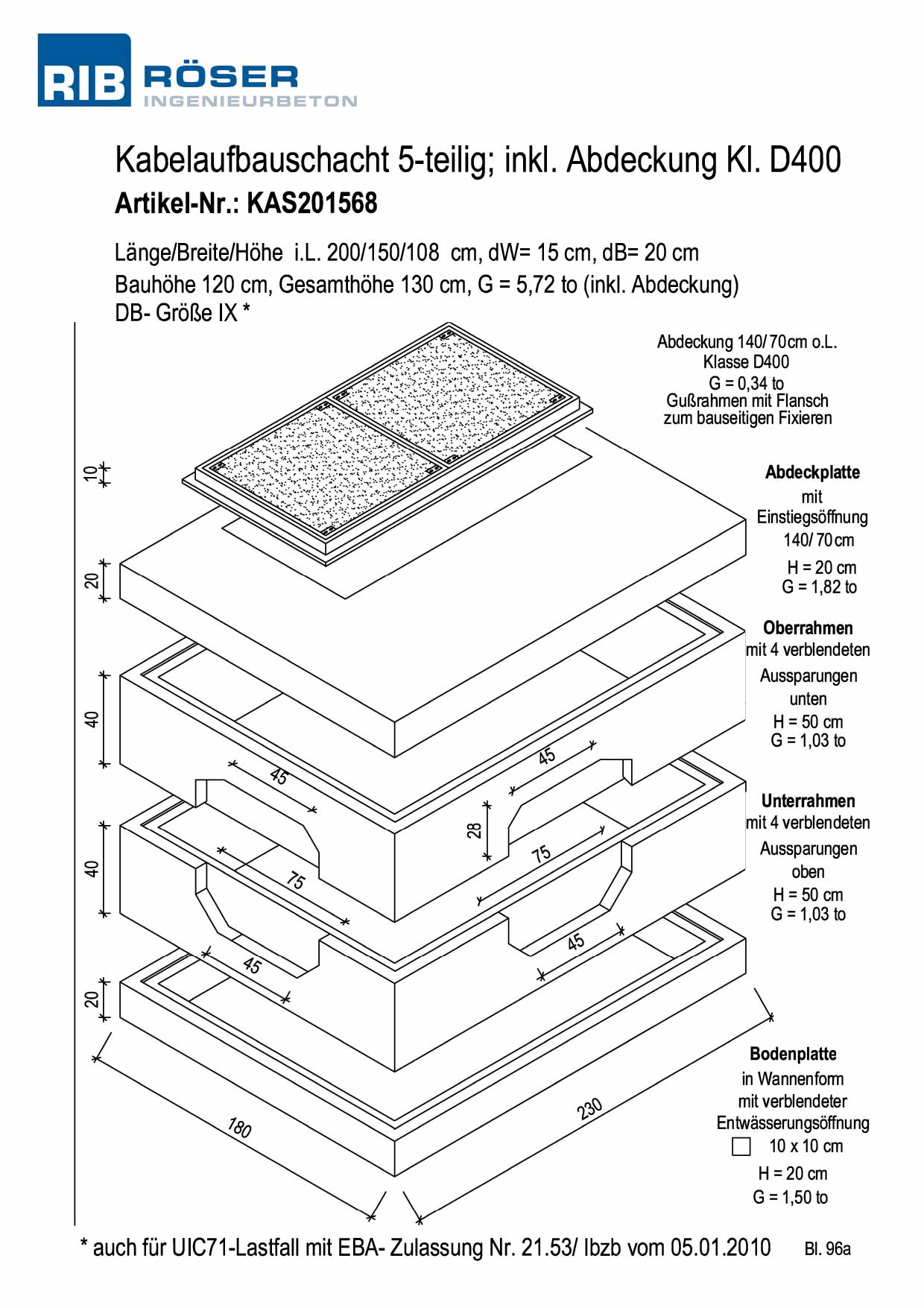 RIB RÖSER
INGENIEURBETON

Kabelaufbauschacht 5-teilig; inkl. Abdeckung Kl. D400
Artikel-Nr.: KAS201568

Länge/Breite/Höhe i.L. 200/150/108 cm, dW= 15 cm, dB= 20 cm
Bauhöhe 120 cm, Gesamthöhe 130 cm, G = 5,72 to (inkl. Abdeckung)
DB- Größe IX *

Abdeckung 140/70cm o.L.
Klasse D400
G = 0,34 to
Gußrahmen mit Flansch
zum bauseitigen Fixieren

Abdeckplatte
mit
Einstiegsöffnung
140/70cm
H = 20 cm
G = 1,82 to

Oberrahmen
mit 4 verblendeten
Aussparungen
unten
H = 50 cm
G = 1,03 to

Unterrahmen
mit 4 verblendeten
Aussparungen
oben
H = 50 cm
G = 1,03 to

Bodenplatte
in Wannenform
mit verblendeter
Entwässerungsöffnung
10 x 10 cm
H = 20 cm
G = 1,50 to

10
20
40
40
20
45
45
28
75
75
45
45
180
230

* auch für UIC71-Lastfall mit EBA- Zulassung Nr. 21.53/ Ibzb vom 05.01.2010
Bl. 96a